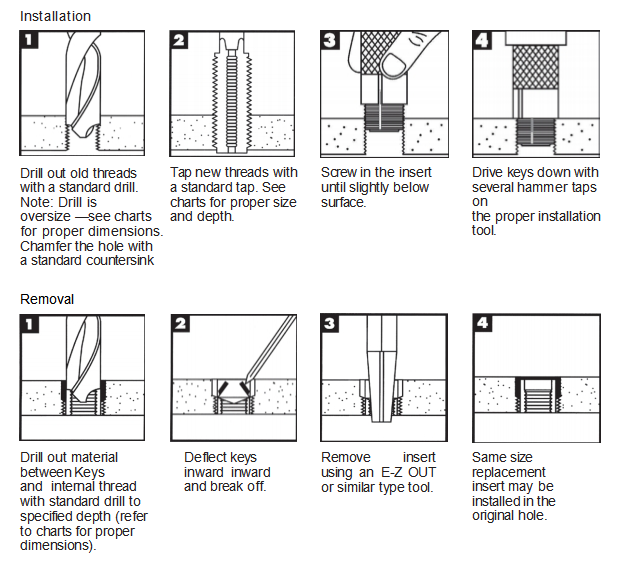 Installation

1

Drill out old threads with a standard drill. Note: Drill is oversize —see charts for proper dimensions. Chamfer the hole with a standard countersink

2

Tap new threads with a standard tap. See charts for proper size and depth.

3

Screw in the insert until slightly below surface.

4

Drive keys down with several hammer taps on
the proper installation tool.

Removal

1

Drill out material between Keys and internal thread with standard drill to specified depth (refer to charts for proper dimensions).

2

Deflect keys inward inward and break off.

3

Remove insert using an E-Z OUT or similar type tool.

4

Same size replacement insert may be installed in the original hole.